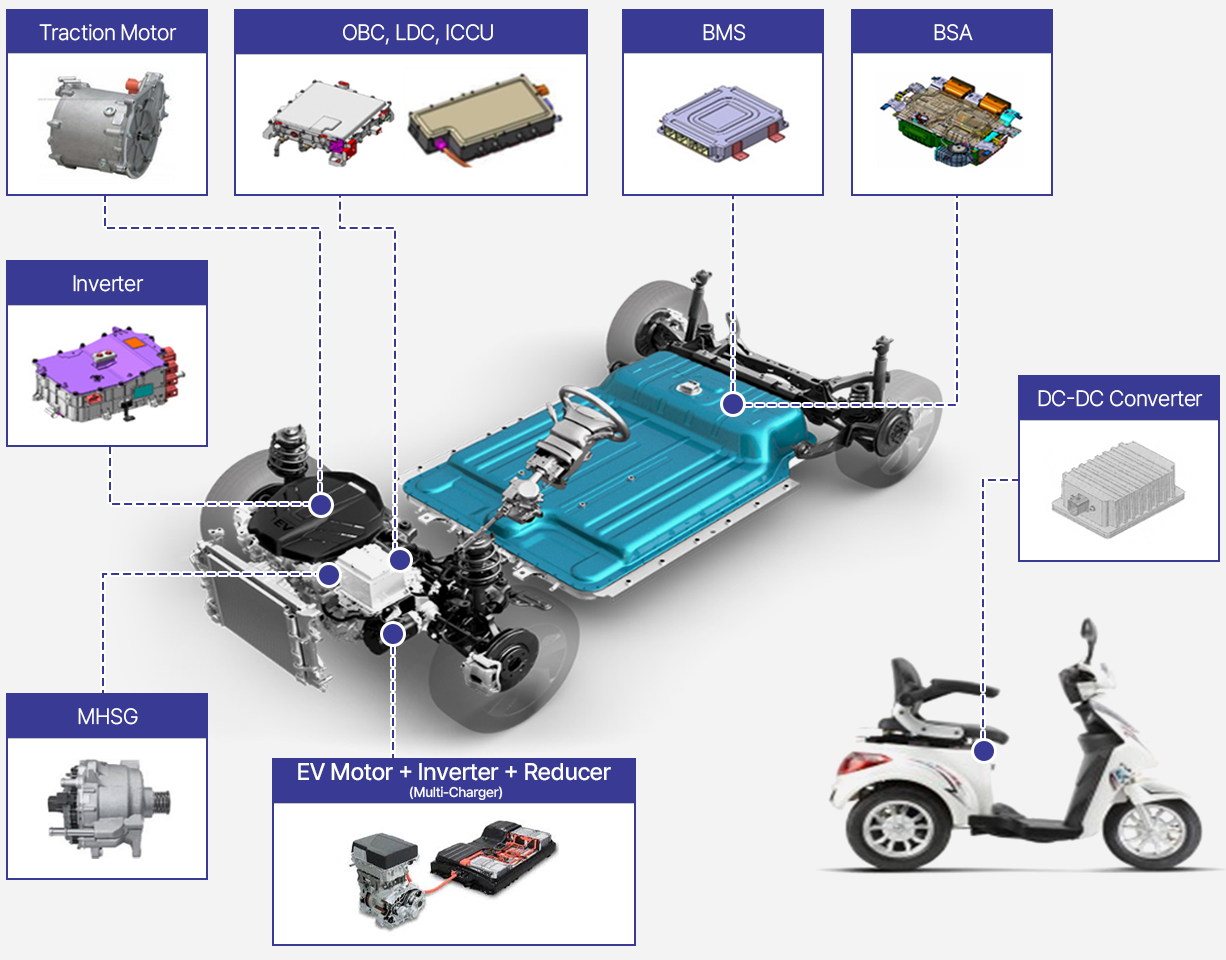 Traction Motor

OBC, LDC, ICCU

BMS

BSA

Inverter

DC-DC Converter

EV

MHSG

EV Motor + Inverter + Reducer
(Multi-Charger)